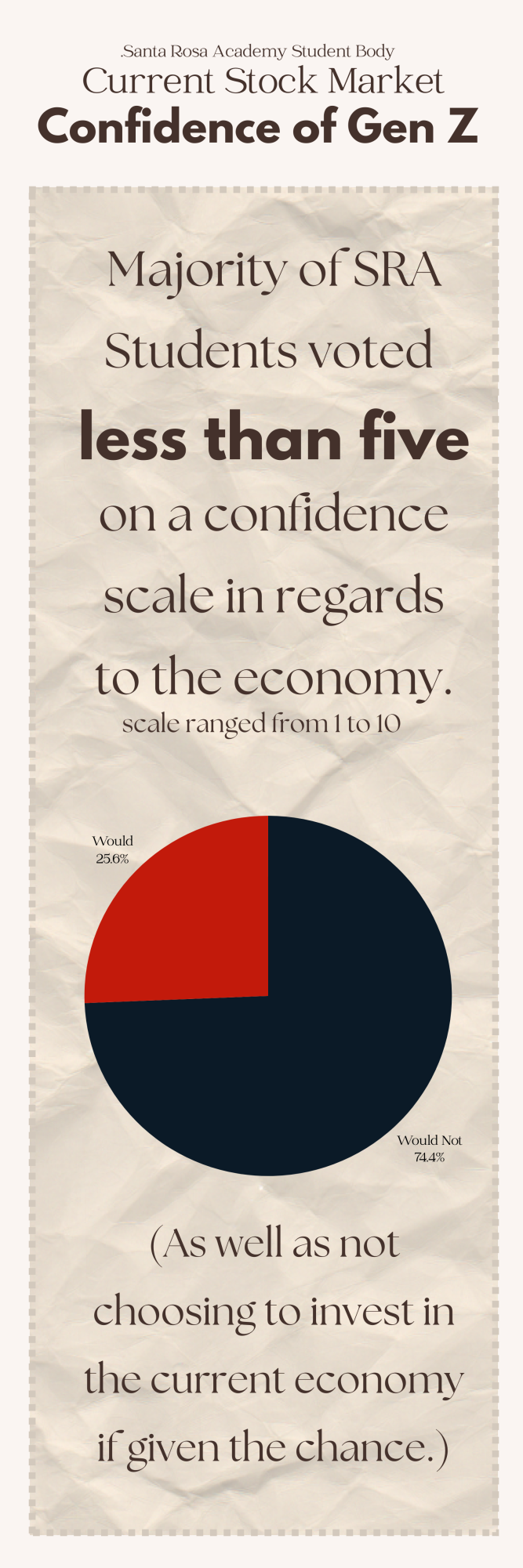 .Santa Rosa Academy Student Body
Current Stock Market
Confidence of Gen Z

Majority of SRA Students voted less than five on a confidence scale in regards to the economy.
scale ranged from 1 to 10

Would
25.6%

Would Not
74.4%

(As well as not choosing to invest in the current economy if given the chance.)